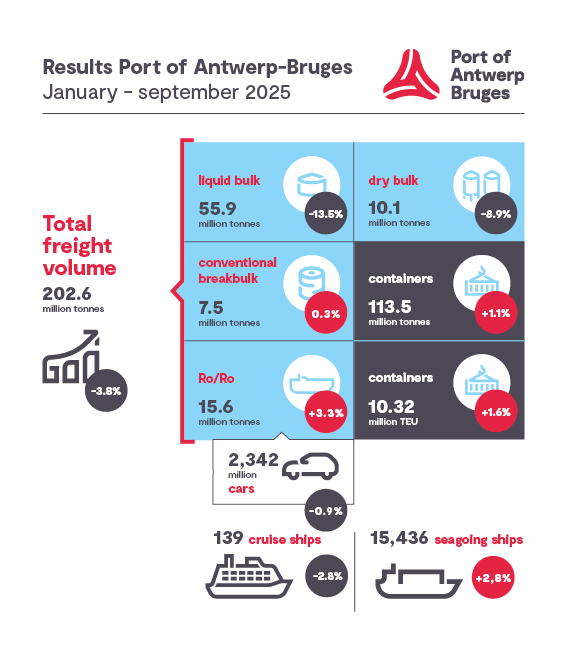 Results Port of Antwerp-Bruges
January - september 2025

Port of Antwerp Bruges

Total freight volume
202.6
million tonnes
-3.8%

liquid bulk
55.9
million tonnes
-13.5%

dry bulk
10.1
million tonnes
-8.9%

conventional breakbulk
7.5
million tonnes
0.3%

containers
113.5
million tonnes
+1.1%

Ro/Ro
15.6
million tonnes
+3.3%

containers
10.32
million TEU
+1.6%

2,342
million
cars
-0.9%

139 cruise ships
-2.8%

15,436 seagoing ships
+2,8%