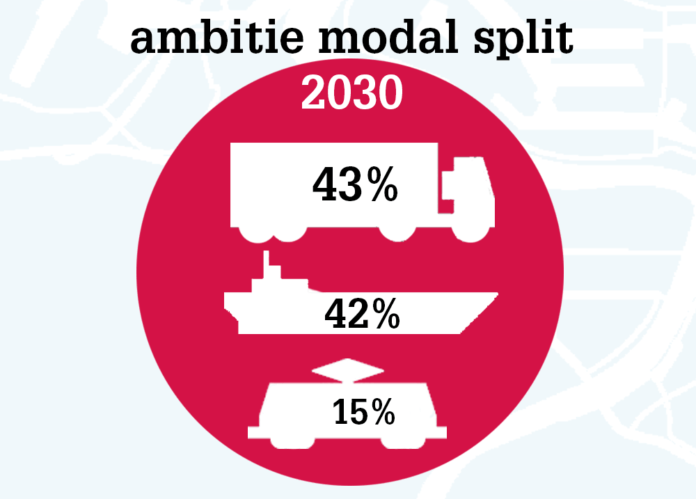 ambitie modal split
2030
43%
42%
15%